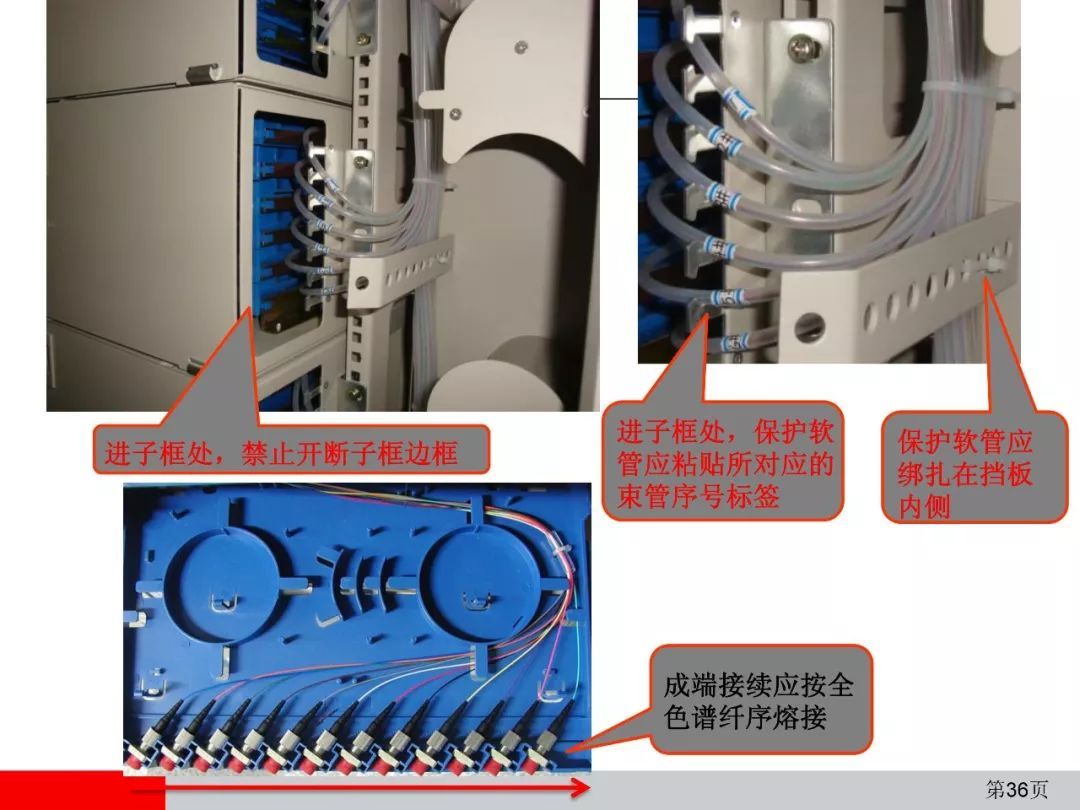 进子框处，禁止开断子框边框

进子框处，保护软管应粘贴所对应的束管序号标签

保护软管应绑扎在挡板内侧

成端接续应按全色谱纤序熔接

第36页